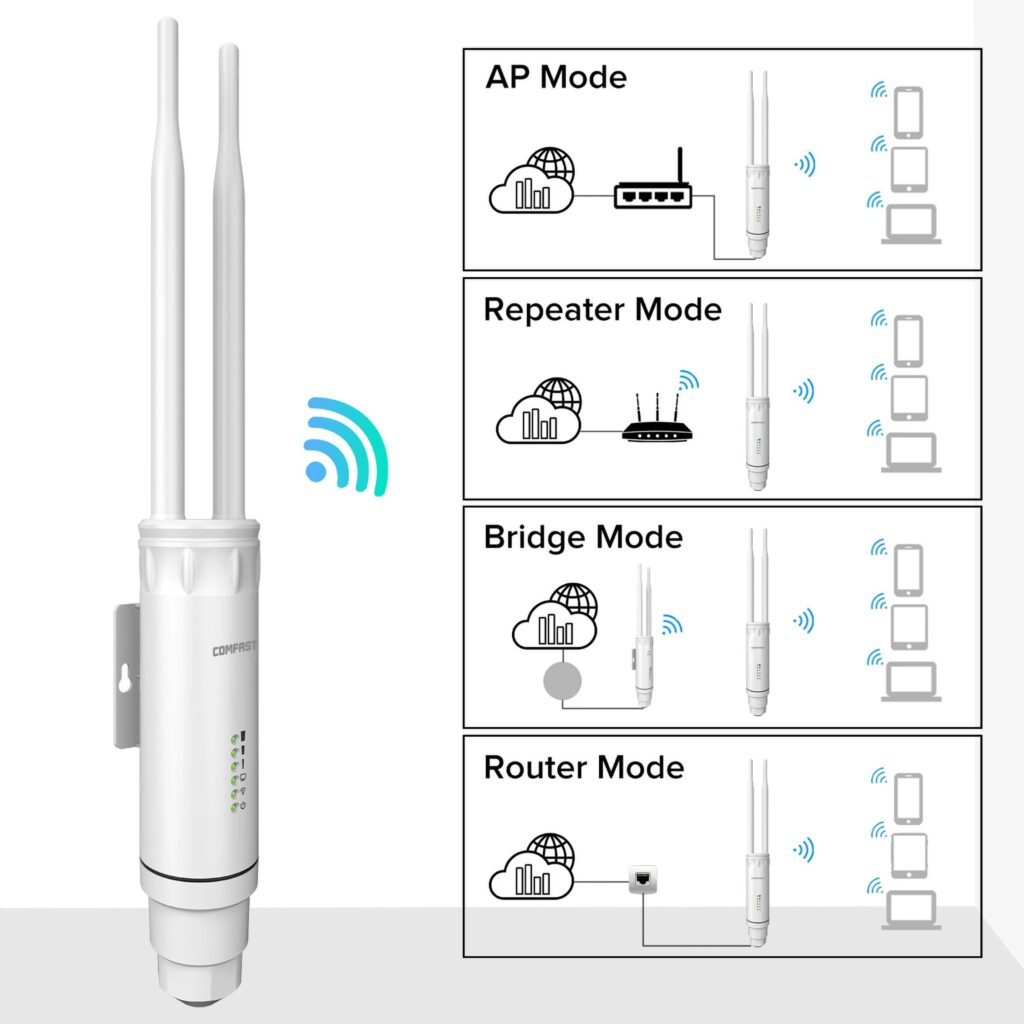 COMFAST

AP Mode

Repeater Mode

Bridge Mode

Router Mode